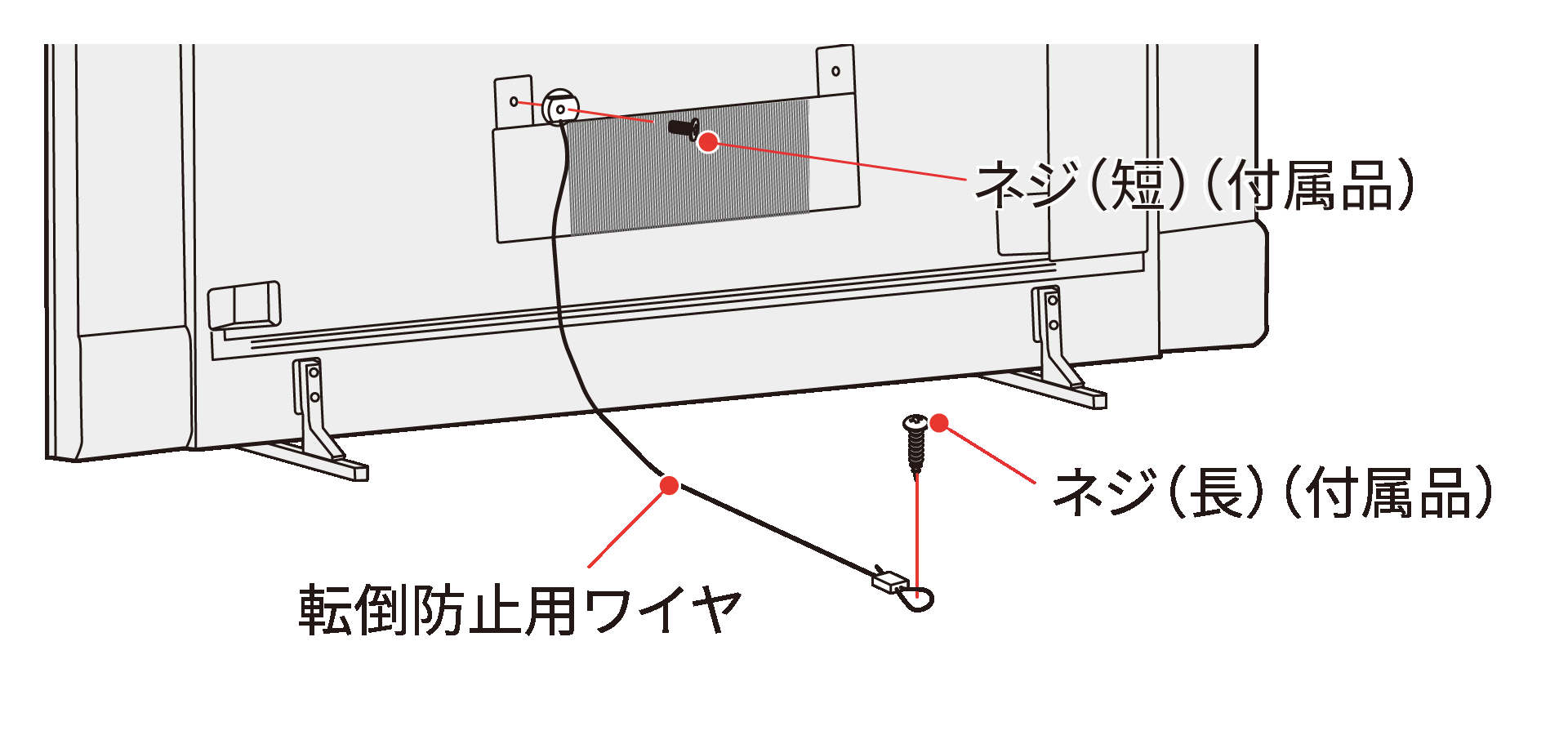 ネジ（短）（付属品）

ネジ（長）（付属品）

転倒防止用ワイヤ